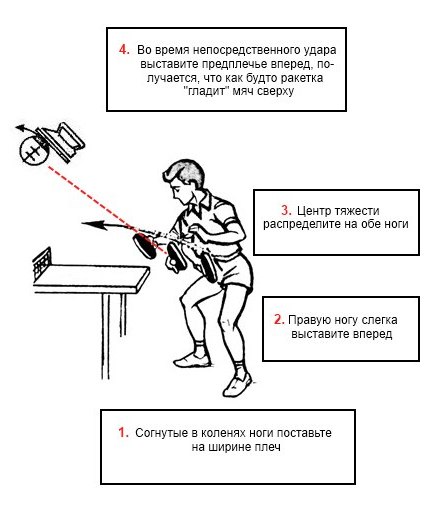 4. Во время непосредственного удара выставите предплечье вперед, получается, что как будто ракетка "гладит" мяч сверху

3. Центр тяжести распределите на обе ноги

2. Правую ногу слегка выставите вперед

1. Согнутые в коленях ноги поставьте на ширине плеч