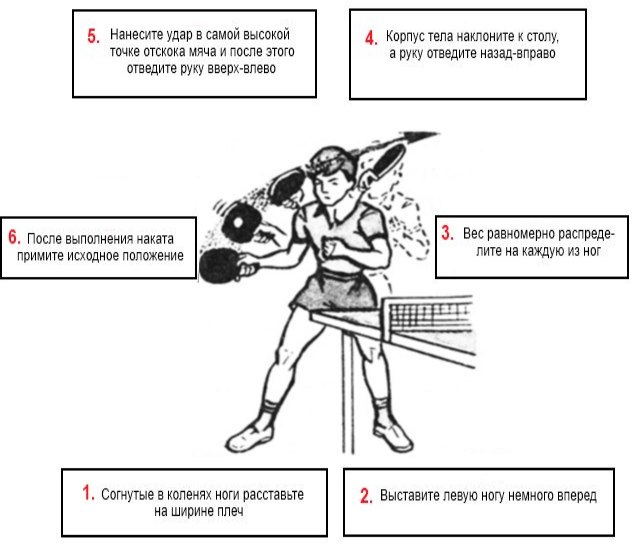 5. Нанесите удар в самой высокой точке отскока мяча и после этого отведите руку вверх-влево

4. Корпус тела наклоните к столу, а руку отведите назад-вправо

6. После выполнения наката примите исходное положение

3. Вес равномерно распределите на каждую из ног

1. Согнутые в коленях ноги расставьте на ширине плеч

2. Выставите левую ногу немного вперед